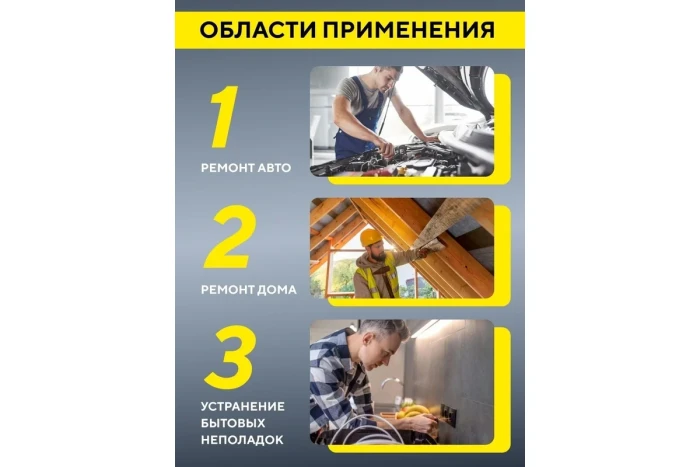 ОБЛАСТИ ПРИМЕНЕНИЯ

1
РЕМОНТ АВТО

2
РЕМОНТ ДОМА

3
УСТРАНЕНИЕ БЫТОВЫХ НЕПОЛАДОК