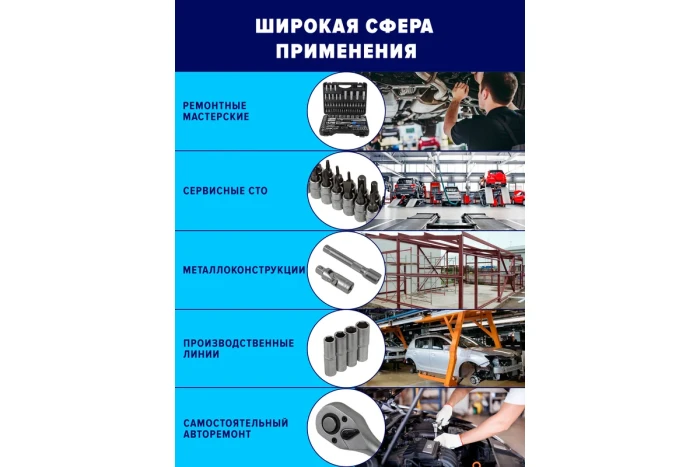 ШИРОКАЯ СФЕРА ПРИМЕНЕНИЯ

РЕМОНТНЫЕ МАСТЕРСКИЕ

СЕРВИСНЫЕ СТО

МЕТАЛЛОКОНСТРУКЦИИ

ПРОИЗВОДСТВЕННЫЕ ЛИНИИ

САМОСТОЯТЕЛЬНЫЙ АВТОРЕМОНТ