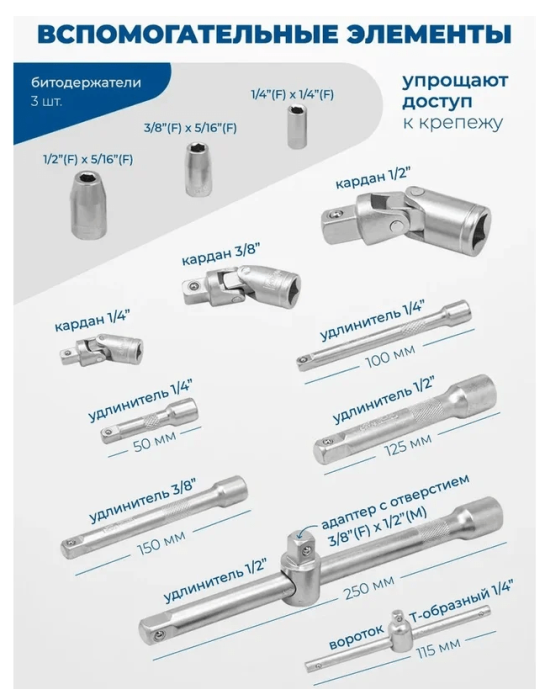 ВСПОМОГАТЕЛЬНЫЕ ЭЛЕМЕНТЫ

битодержатели
3 шт.

упрощают доступ к крепежу

1/4"(F) x 1/4"(F)

3/8"(F) x 5/16"(F)

1/2"(F) x 5/16"(F)

кардан 1/2"

кардан 3/8"

кардан 1/4"

удлинитель 1/4"
100 мм

удлинитель 1/4"
50 мм

удлинитель 1/2"
125 мм

удлинитель 3/8"
150 мм

адаптер с отверстием
3/8"(F) x 1/2"(M)

удлинитель 1/2"
250 мм

вороток Т-образный 1/4"
115 мм