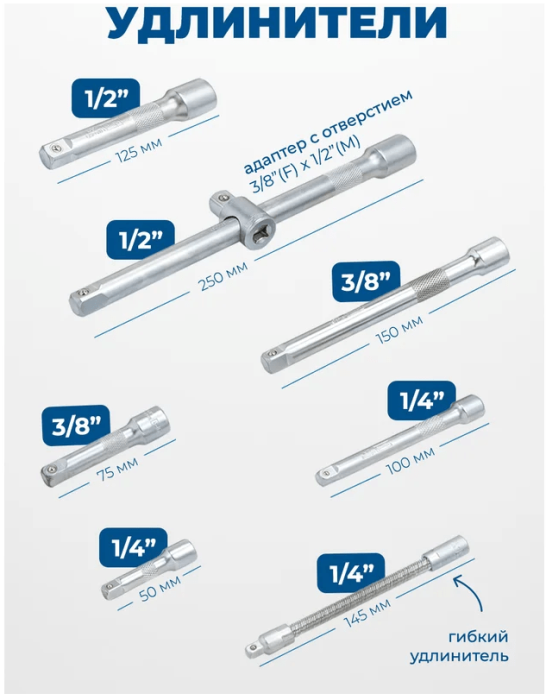 УДЛИНИТЕЛИ

1/2"
125 мм

адаптер с отверстием
3/8"(F) x 1/2"(M)

1/2"
250 мм

3/8"
150 мм

3/8"
75 мм

1/4"
100 мм

1/4"
50 мм

1/4"
145 мм

гибкий
удлинитель