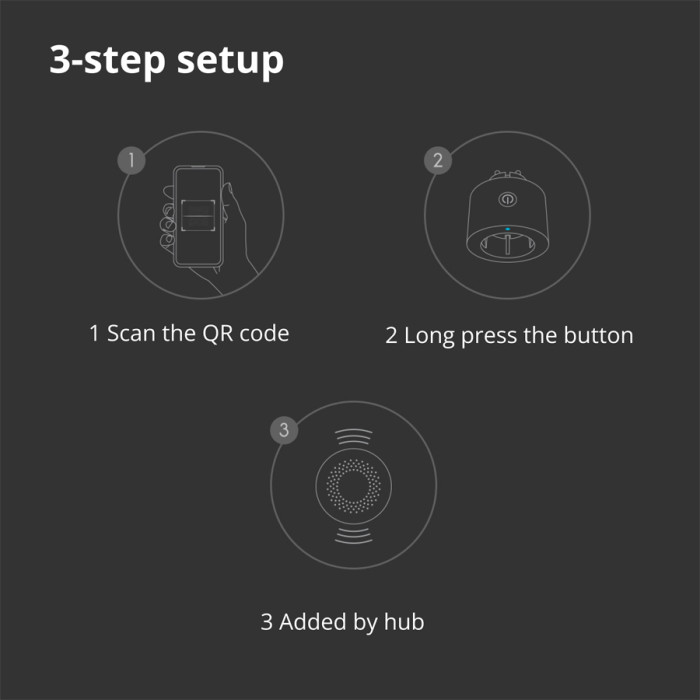 3-step setup

1

1 Scan the QR code

2

2 Long press the button

3

3 Added by hub